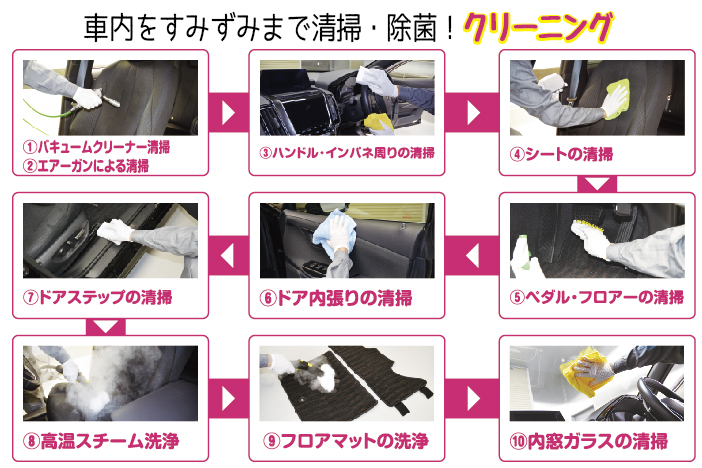 車内をすみずみまで清掃・除菌！クリーニング

①バキュームクリーナー清掃
②エアーガンによる清掃

③ハンドル・インパネ周りの清掃

④シートの清掃

⑤ペダル・フロアーの清掃

⑥ドア内張りの清掃

⑦ドアステップの清掃

⑧高温スチーム洗浄

⑨フロアマットの洗浄

⑩内窓ガラスの清掃