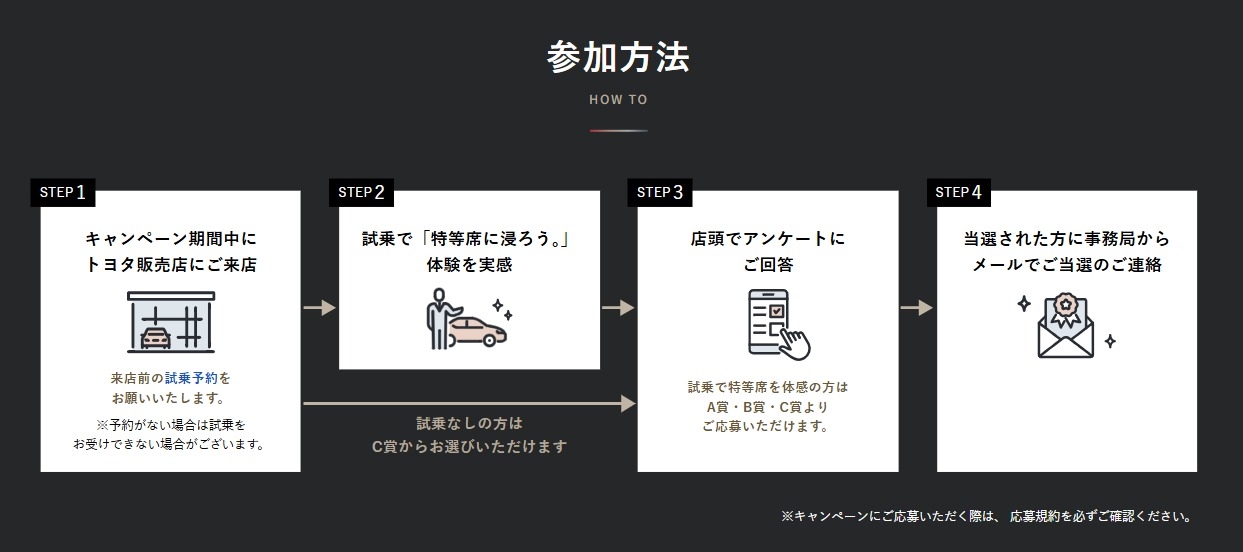 参加方法

HOW TO

STEP 1

キャンペーン期間中にトヨタ販売店にご来店

来店前の試乗予約をお願いいたします。

※予約がない場合は試乗をお受けできない場合がございます。

STEP 2

試乗で「特等席に浸ろう。」体験を実感

試乗なしの方はC賞からお選びいただけます

STEP 3

店頭でアンケートにご回答

試乗で特等席を体感の方はA賞・B賞・C賞よりご応募いただけます。

STEP 4

当選された方に事務局からメールでご当選のご連絡

※キャンペーンにご応募いただく際は、応募規約を必ずご確認ください。